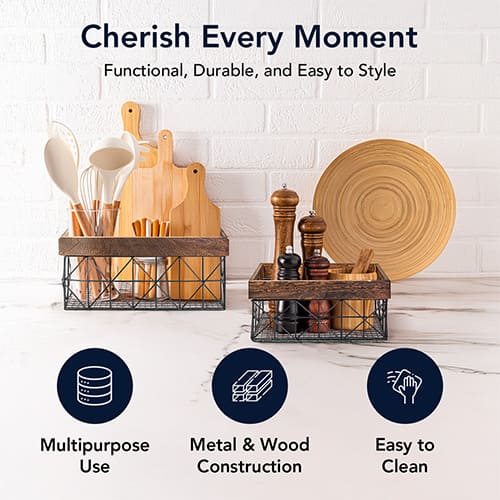 Cherish Every Moment

Functional, Durable, and Easy to Style

Multipurpose Use

Metal & Wood Construction

Easy to Clean