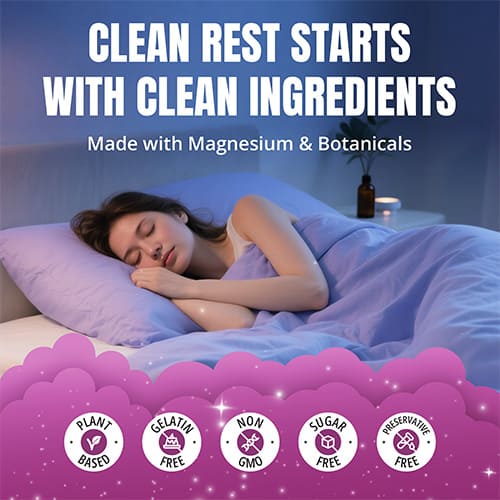 CLEAN REST STARTS WITH CLEAN INGREDIENTS

Made with Magnesium & Botanicals

PLANT BASED

GELATIN FREE

NON GMO

SUGAR FREE

PRESERVATIVE FREE