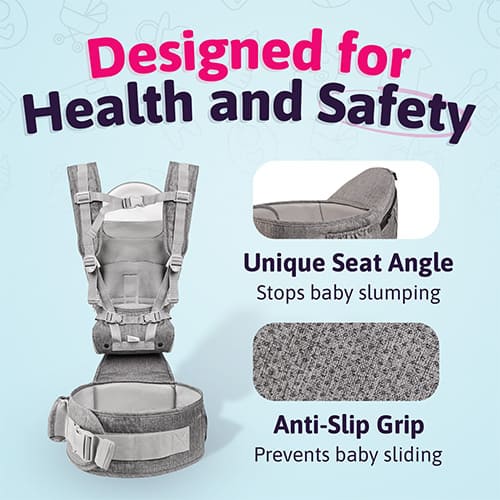 Designed for
Health and Safety

Unique Seat Angle
Stops baby slumping

Anti-Slip Grip
Prevents baby sliding