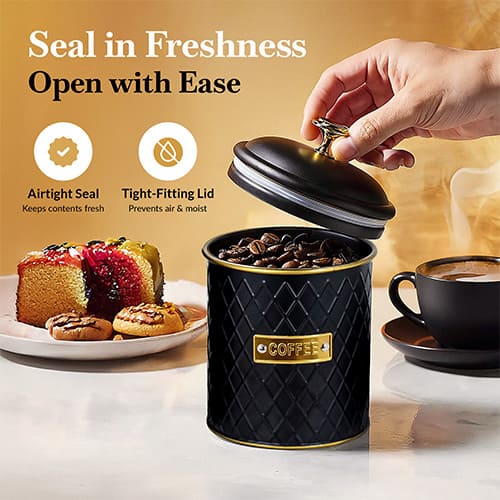 Seal in Freshness
Open with Ease

Airtight Seal
Keeps contents fresh

Tight-Fitting Lid
Prevents air & moist

COFFEE